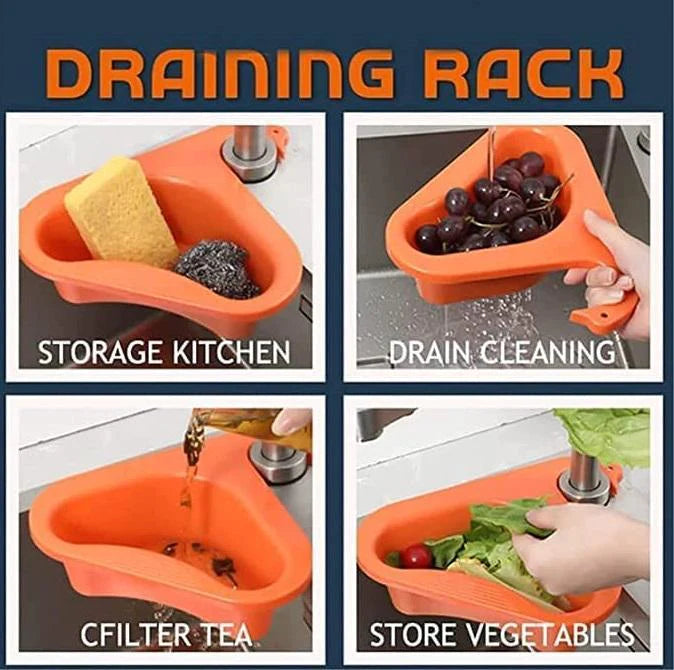 DRAINING RACK

STORAGE KITCHEN

DRAIN CLEANING

CFILTER TEA

STORE VEGETABLES