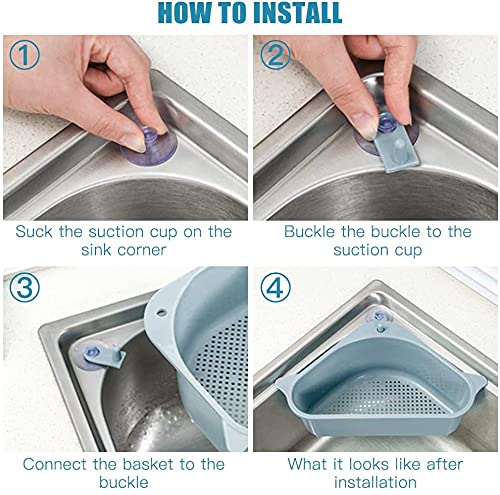 HOW TO INSTALL

①

Suck the suction cup on the sink corner

②

Buckle the buckle to the suction cup

③

Connect the basket to the buckle

④

What it looks like after installation