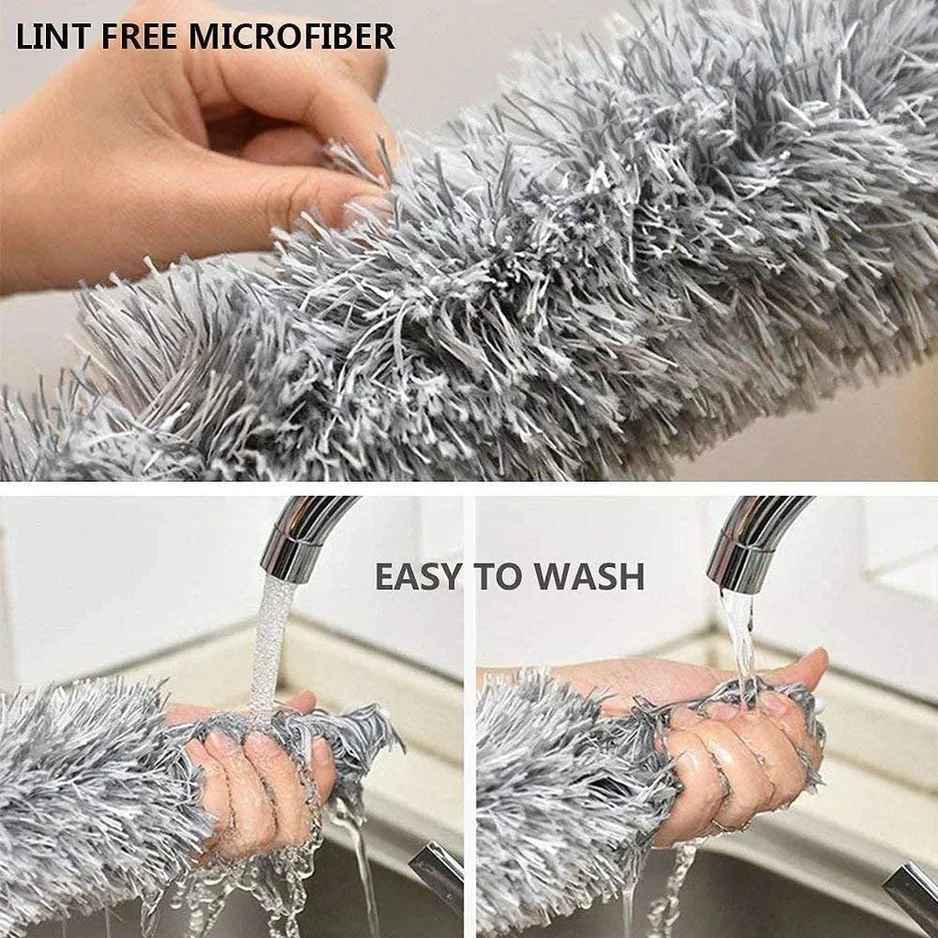 LINT FREE MICROFIBER

EASY TO WASH