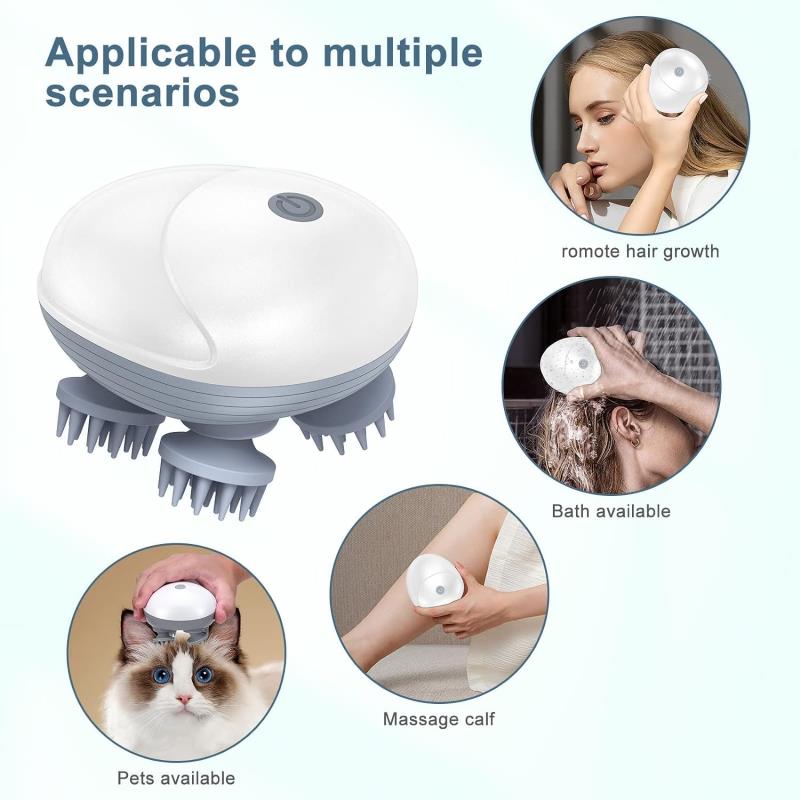 Applicable to multiple scenarios

romote hair growth

Bath available

Massage calf

Pets available