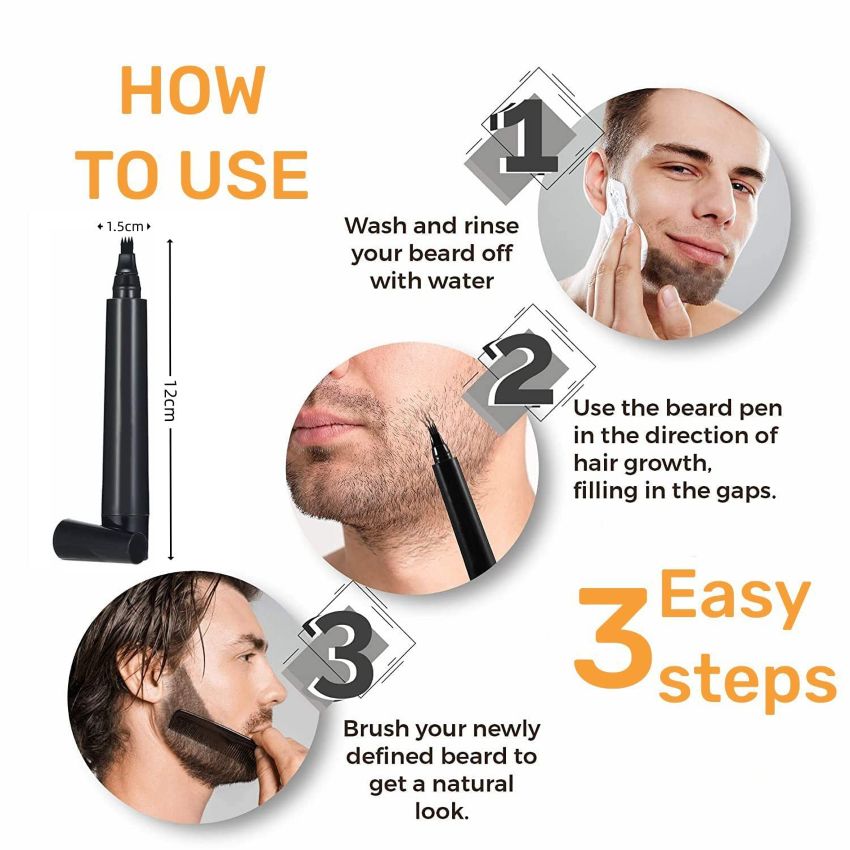 HOW TO USE

1.5cm

12cm

1

Wash and rinse your beard off with water

2

Use the beard pen in the direction of hair growth, filling in the gaps.

3

Brush your newly defined beard to get a natural look.

3 Easy steps