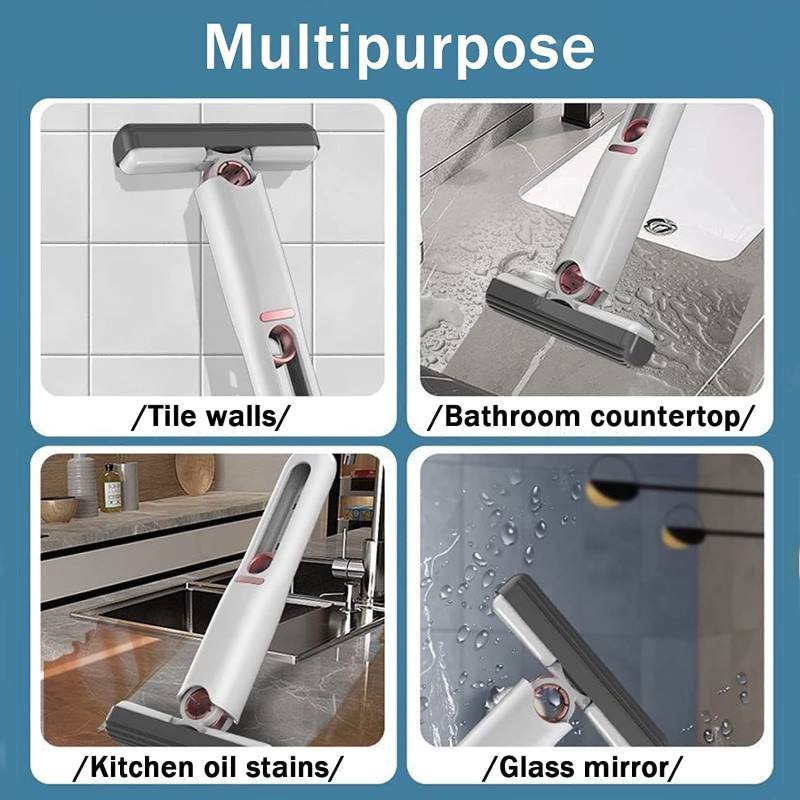 Multipurpose

/Tile walls/

/Bathroom countertop/

/Kitchen oil stains/

/Glass mirror/