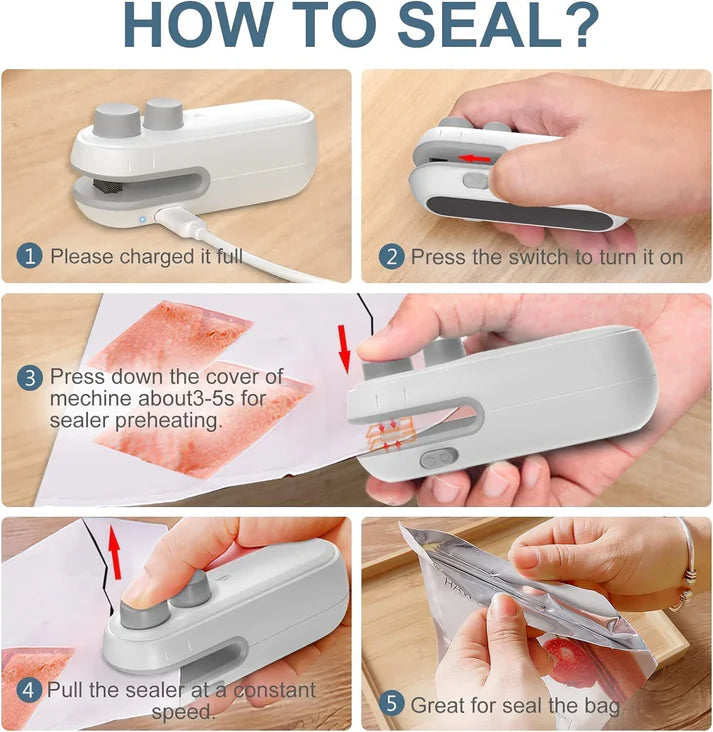 HOW TO SEAL?

1 Please charged it full

2 Press the switch to turn it on

3 Press down the cover of mechine about3-5s for sealer preheating.

4 Pull the sealer at a constant speed.

5 Great for seal the bag