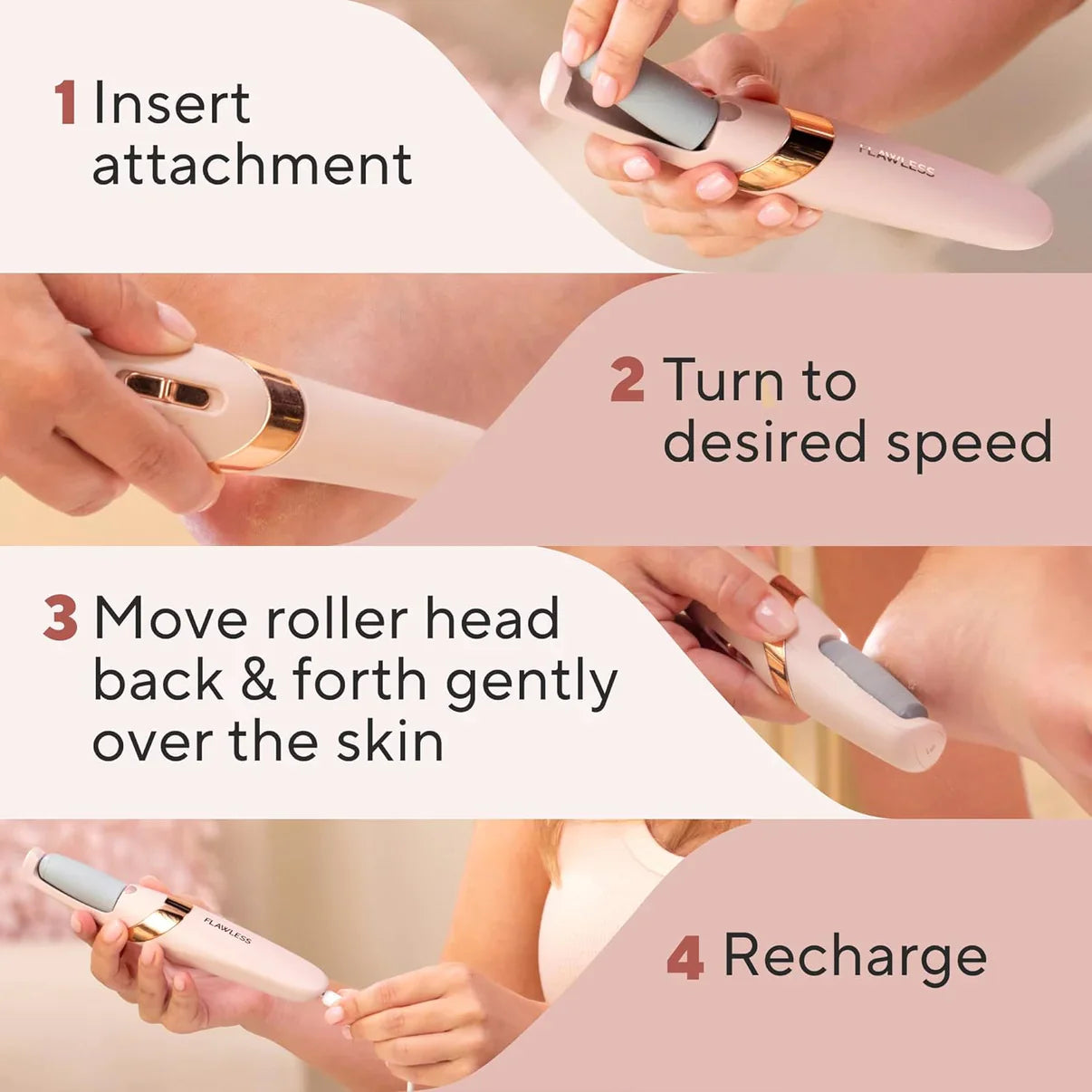 1 Insert attachment

FLAWLESS

2 Turn to desired speed

3 Move roller head back & forth gently over the skin

FLAWLESS

4 Recharge