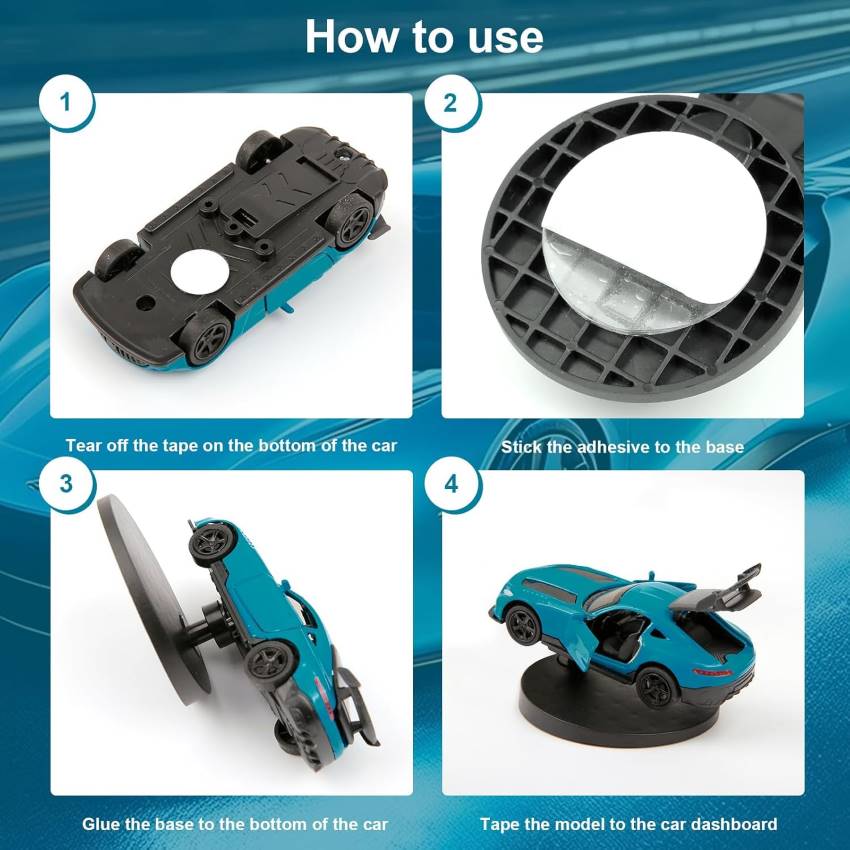 How to use

1

Tear off the tape on the bottom of the car

2

Stick the adhesive to the base

3

Glue the base to the bottom of the car

4

Tape the model to the car dashboard