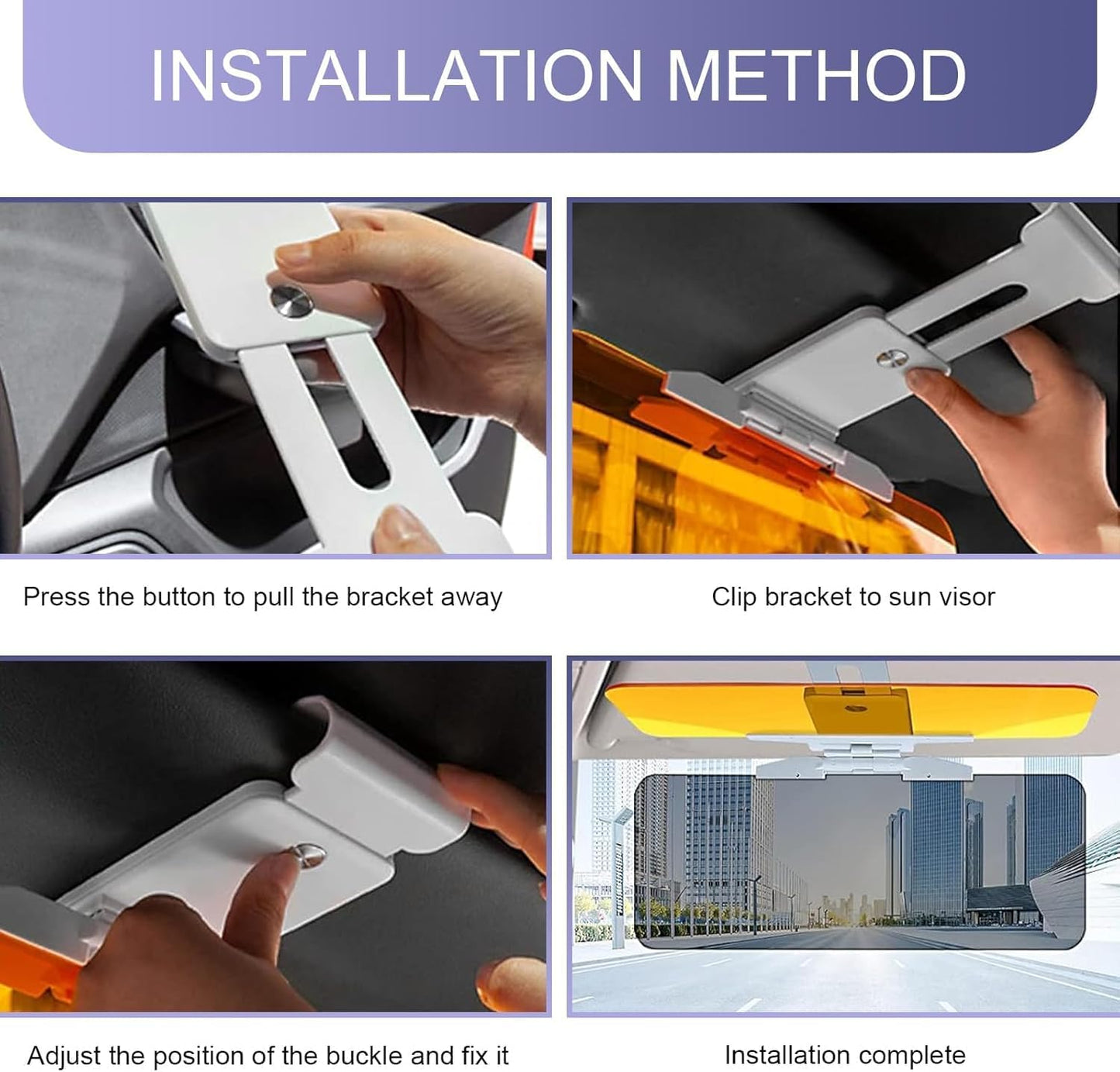 INSTALLATION METHOD

Press the button to pull the bracket away

Clip bracket to sun visor

Adjust the position of the buckle and fix it

Installation complete