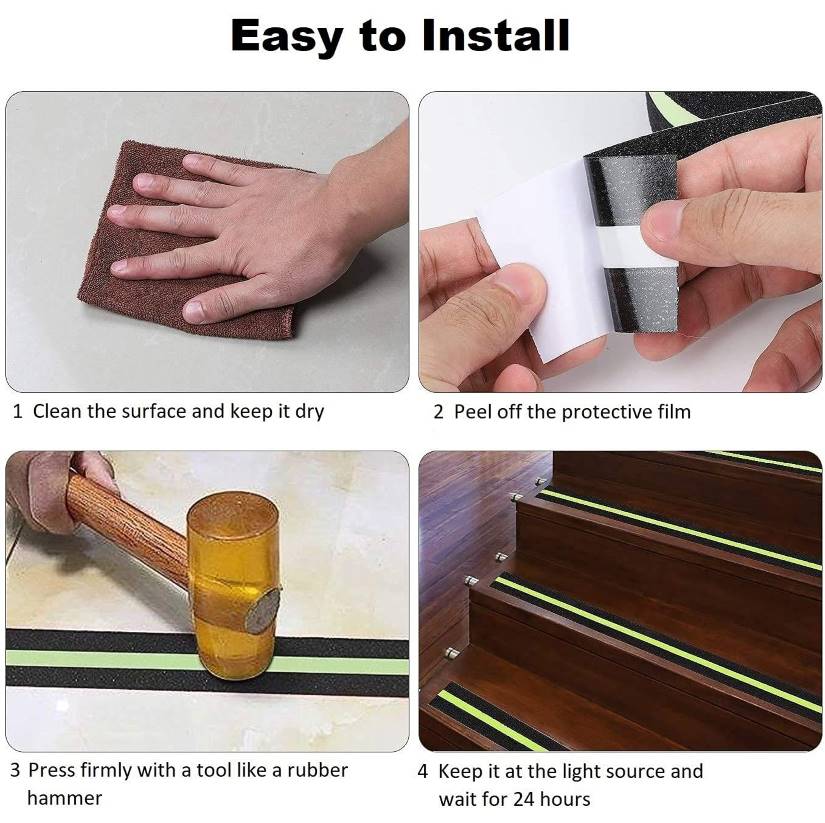 Easy to Install

1 Clean the surface and keep it dry

2 Peel off the protective film

3 Press firmly with a tool like a rubber hammer

4 Keep it at the light source and wait for 24 hours