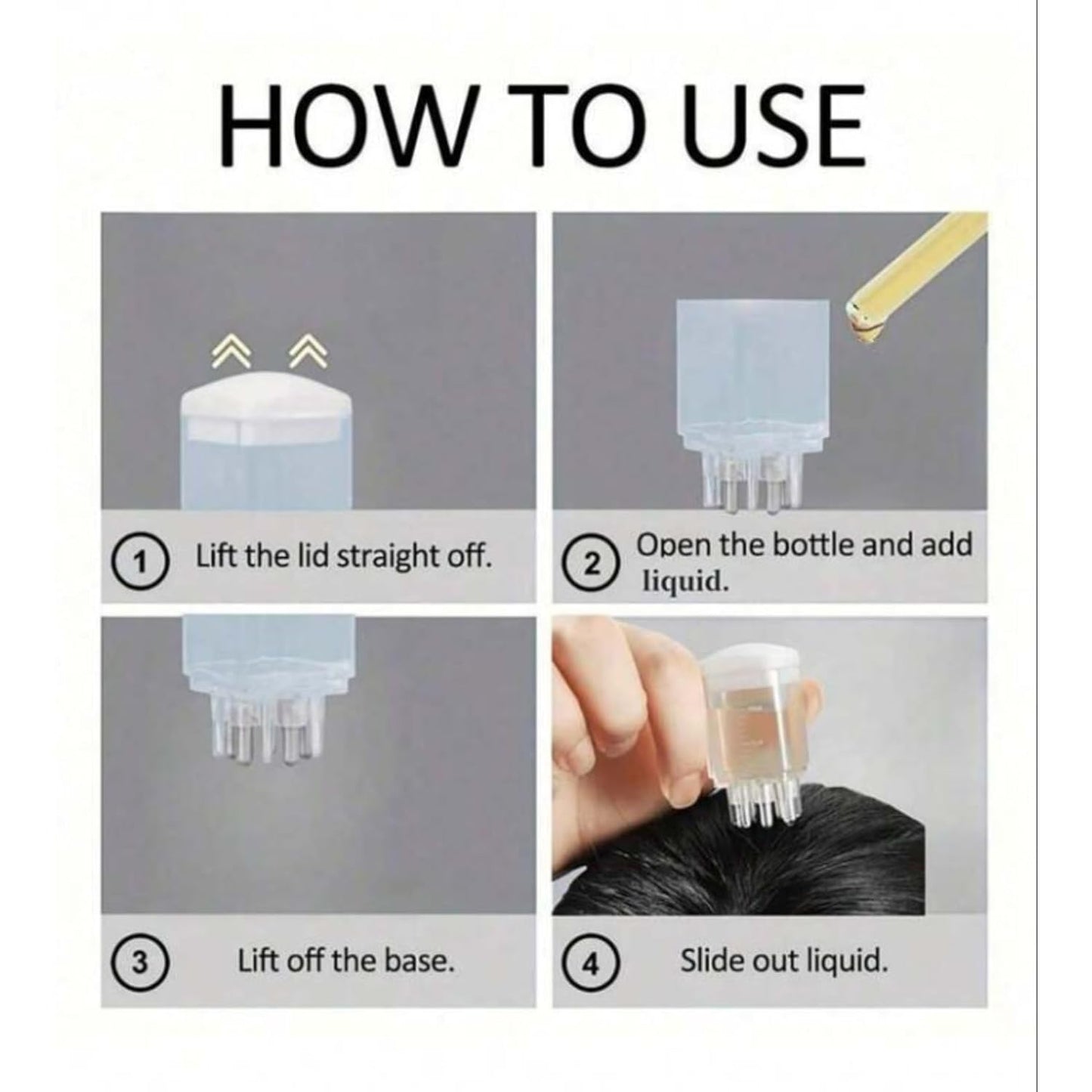 HOW TO USE

1 Lift the lid straight off.

2 Open the bottle and add liquid.

3 Lift off the base.

4 Slide out liquid.