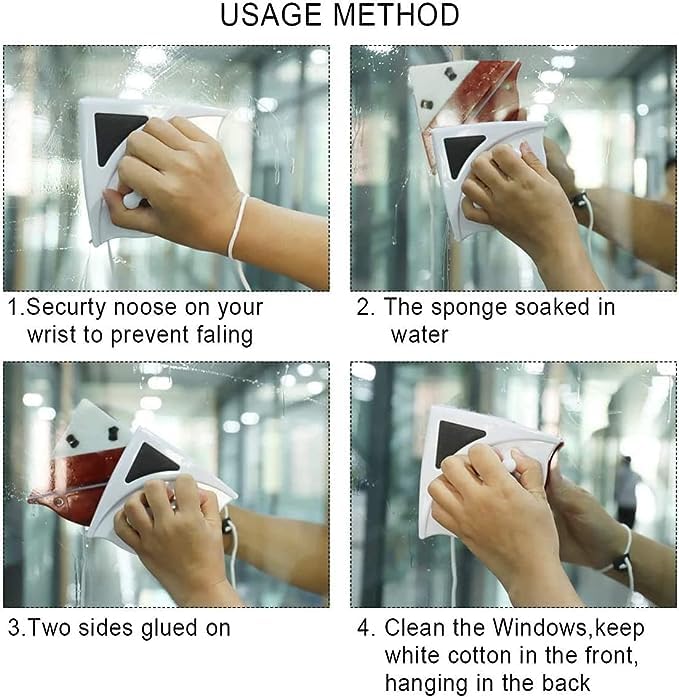 USAGE METHOD

1.Securty noose on your wrist to prevent faling

2. The sponge soaked in water

3.Two sides glued on

4. Clean the Windows,keep white cotton in the front, hanging in the back