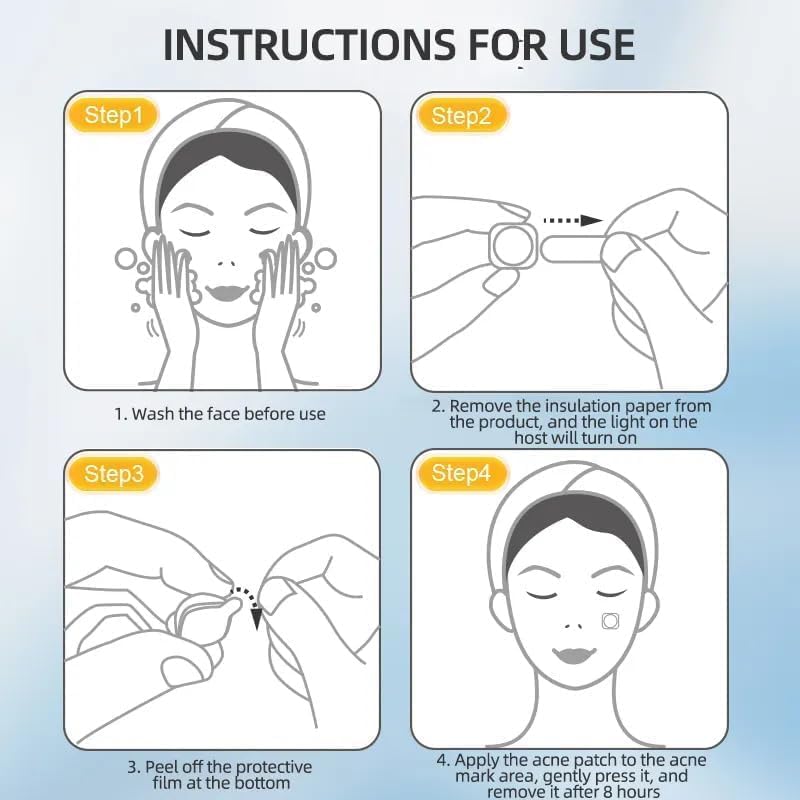 INSTRUCTIONS FOR USE

Step1

1. Wash the face before use

Step2

2. Remove the insulation paper from the product, and the light on the host will turn on

Step3

3. Peel off the protective film at the bottom

Step4

4. Apply the acne patch to the acne mark area, gently press it, and remove it after 8 hours