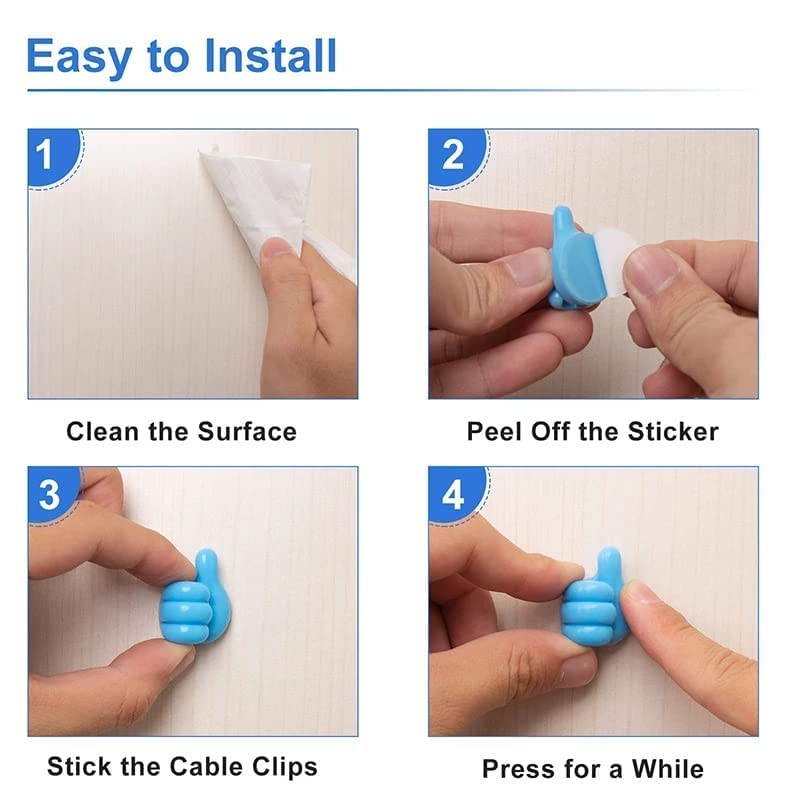 Easy to Install

1

Clean the Surface

2

Peel Off the Sticker

3

Stick the Cable Clips

4

Press for a While