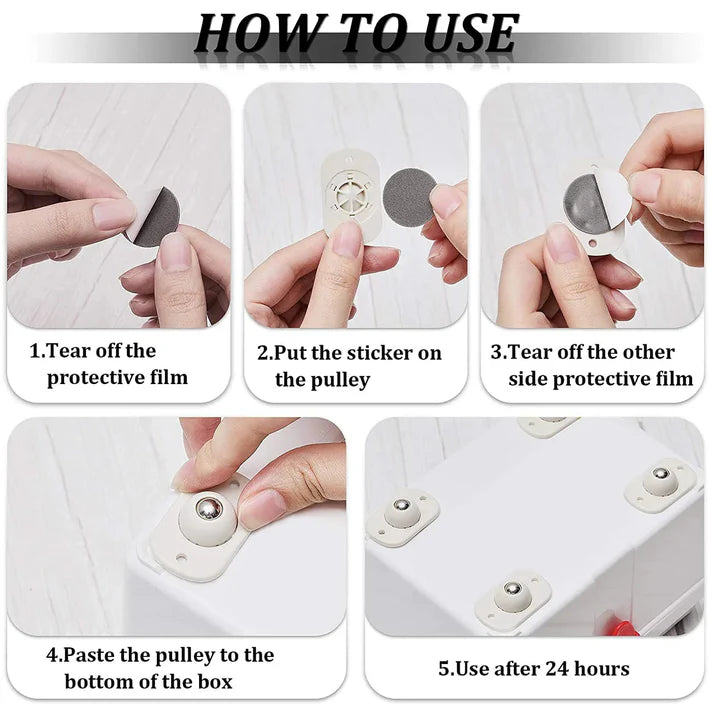 HOW TO USE

1.Tear off the protective film

2.Put the sticker on the pulley

3.Tear off the other side protective film

4.Paste the pulley to the bottom of the box

5.Use after 24 hours