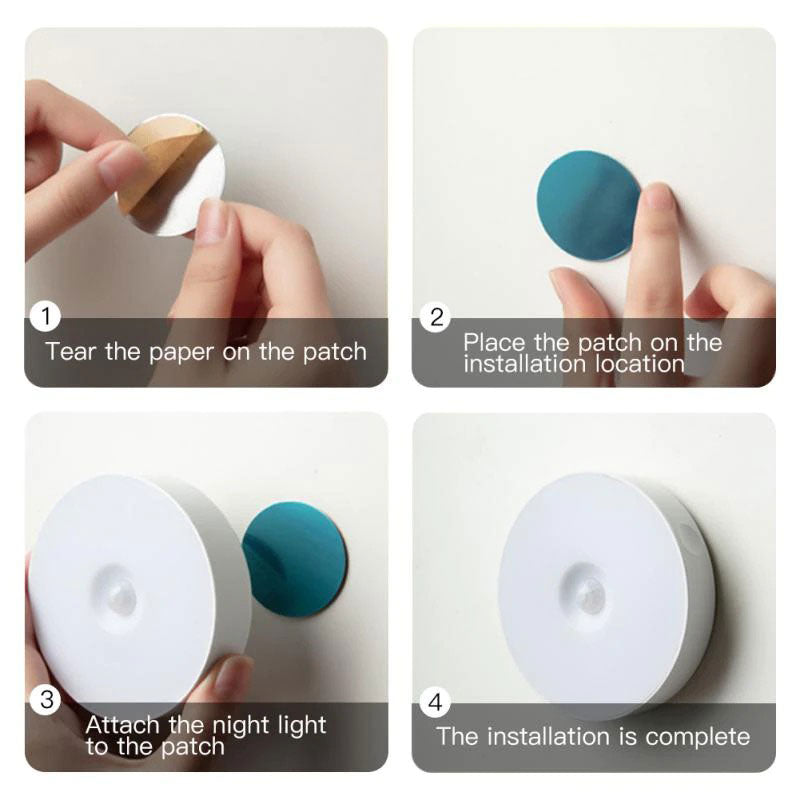 1
Tear the paper on the patch

2
Place the patch on the installation location

3
Attach the night light to the patch

4
The installation is complete